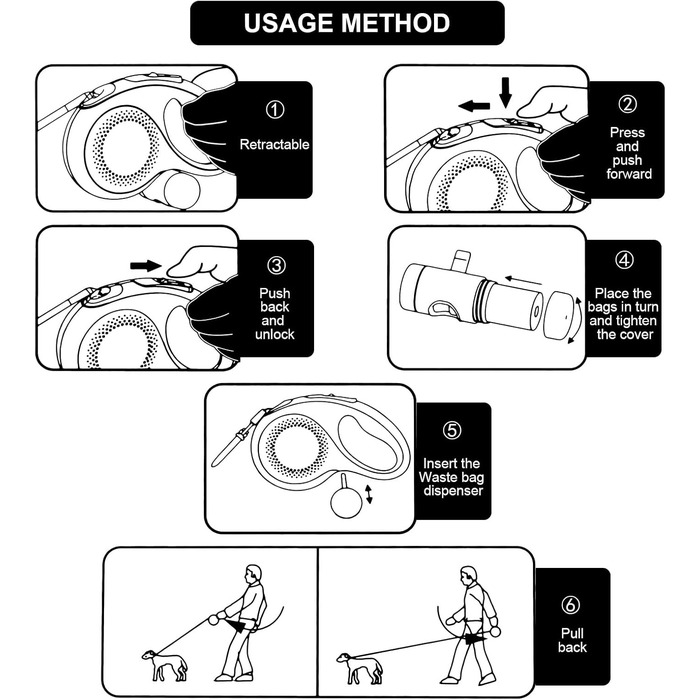 USAGE METHOD

① Retractable

② Press and push forward

③ Push back and unlock

④ Place the bags in turn and tighten the cover

⑤ Insert the Waste bag dispenser

⑥ Pull back