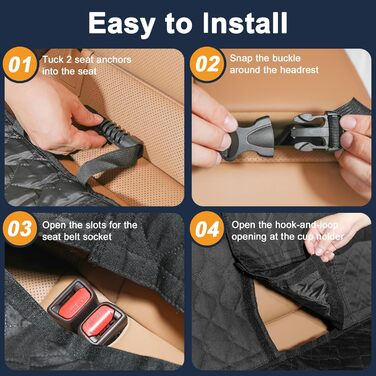 Easy to Install

01 Tuck 2 seat anchors into the seat

02 Snap the buckle around the headrest

03 Open the slots for the seat belt socket

04 Open the hook-and-loop opening at the cup holder