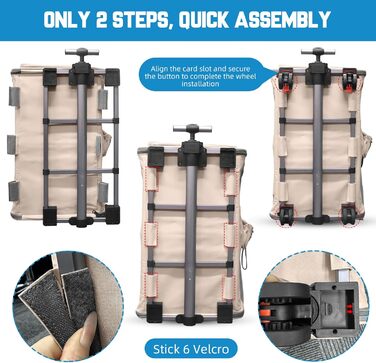 ONLY 2 STEPS, QUICK ASSEMBLY

Align the card slot and secure the button to complete the wheel installation

Stick 6 Velcro