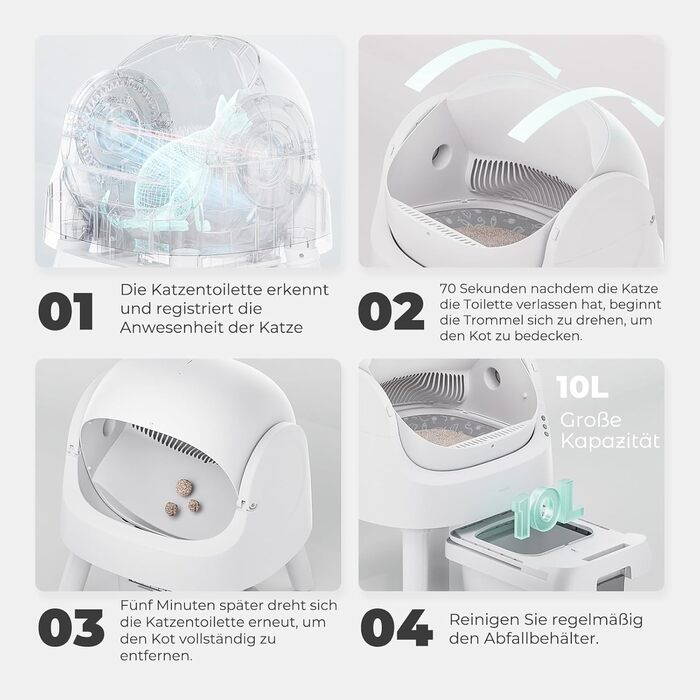 01

Die Katzentoilette erkennt und registriert die Anwesenheit der Katze

02

70 Sekunden nachdem die Katze die Toilette verlassen hat, beginnt die Trommel sich zu drehen, um den Kot zu bedecken.

10L

Große Kapazität

10L

03

Fünf Minuten später dreht sich die Katzentoilette erneut, um den Kot vollständig zu entfernen.

04

Reinigen Sie regelmäßig den Abfallbehälter.