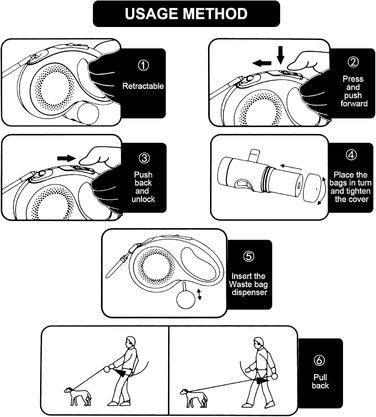 USAGE METHOD

①
Retractable

②
Press and push forward

③
Push back and unlock

④
Place the bags in turn and tighten the cover

⑤
Insert the Waste bag dispenser

⑥
Pull back