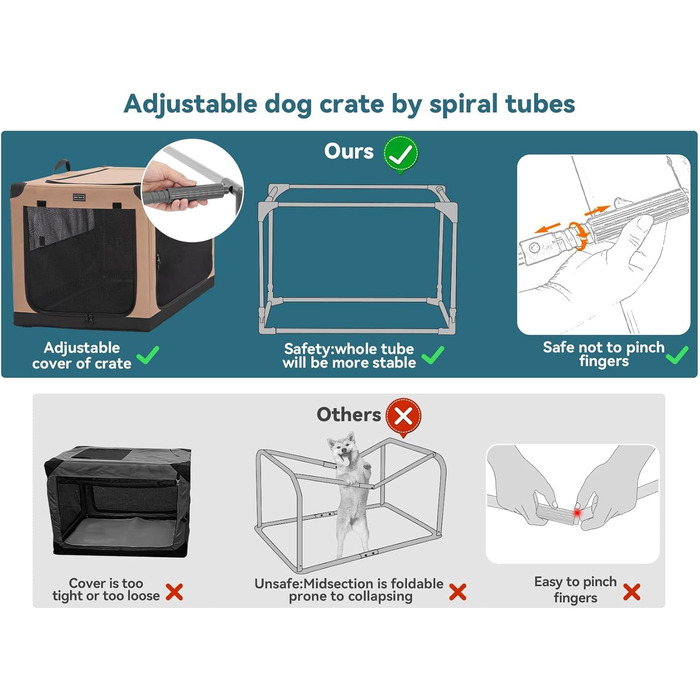 Adjustable dog crate by spiral tubes

Ours

Adjustable cover of crate

Safety:whole tube will be more stable

Safe not to pinch fingers

Others

Cover is too tight or too loose

Unsafe:Midsection is foldable prone to collapsing

Easy to pinch fingers