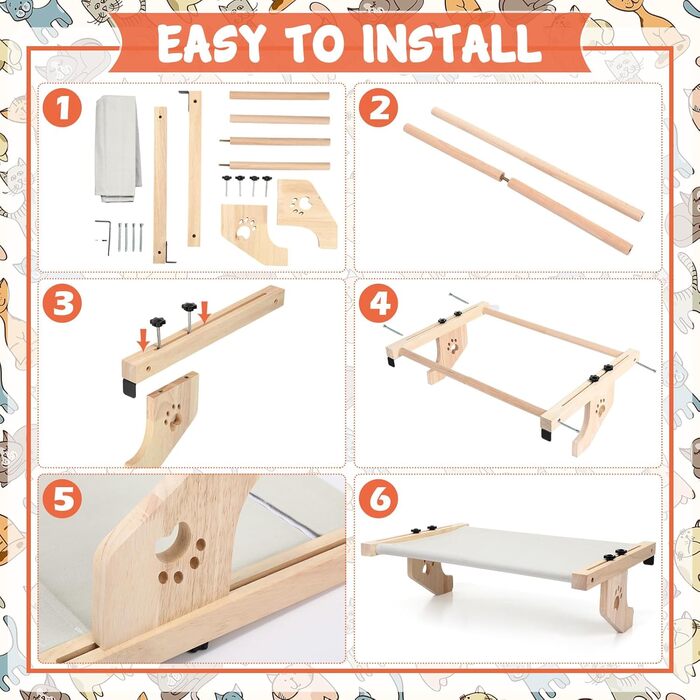 EASY TO INSTALL

1

2

3

4

5

6