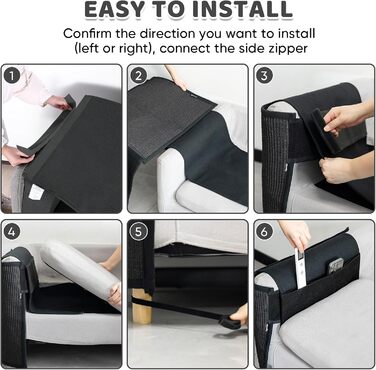 EASY TO INSTALL

Confirm the direction you want to install (left or right), connect the side zipper

1

2

3

4

5

6