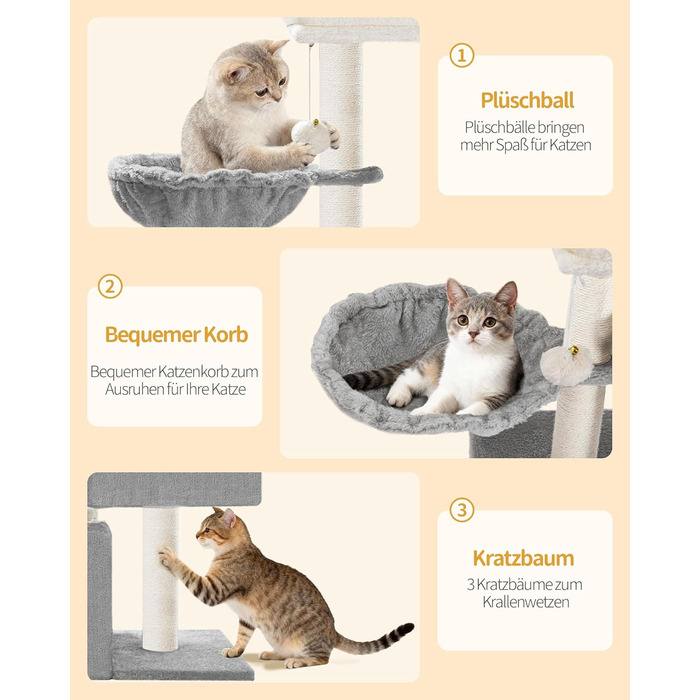 1

Plüschball

Plüschbälle bringen mehr Spaß für Katzen

2

Bequemer Korb

Bequemer Katzenkorb zum Ausruhen für Ihre Katze

3

Kratzbaum

3 Kratzbäume zum Krallenwetzen